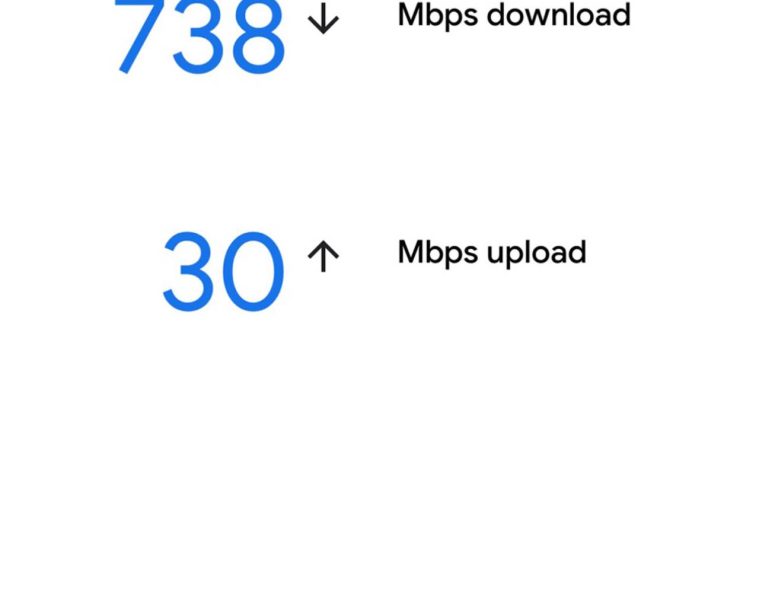 738 ↓ Mbps download

30 ↑ Mbps upload