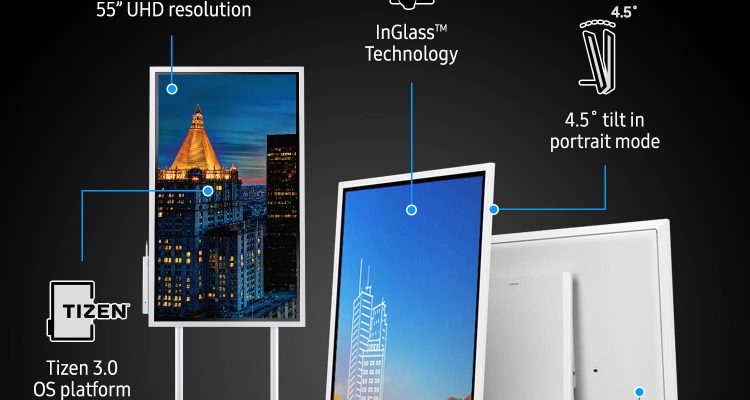 55" UHD resolution

InGlass™ Technology

4.5°

4.5° tilt in portrait mode

TIZEN

Tizen 3.0 OS platform